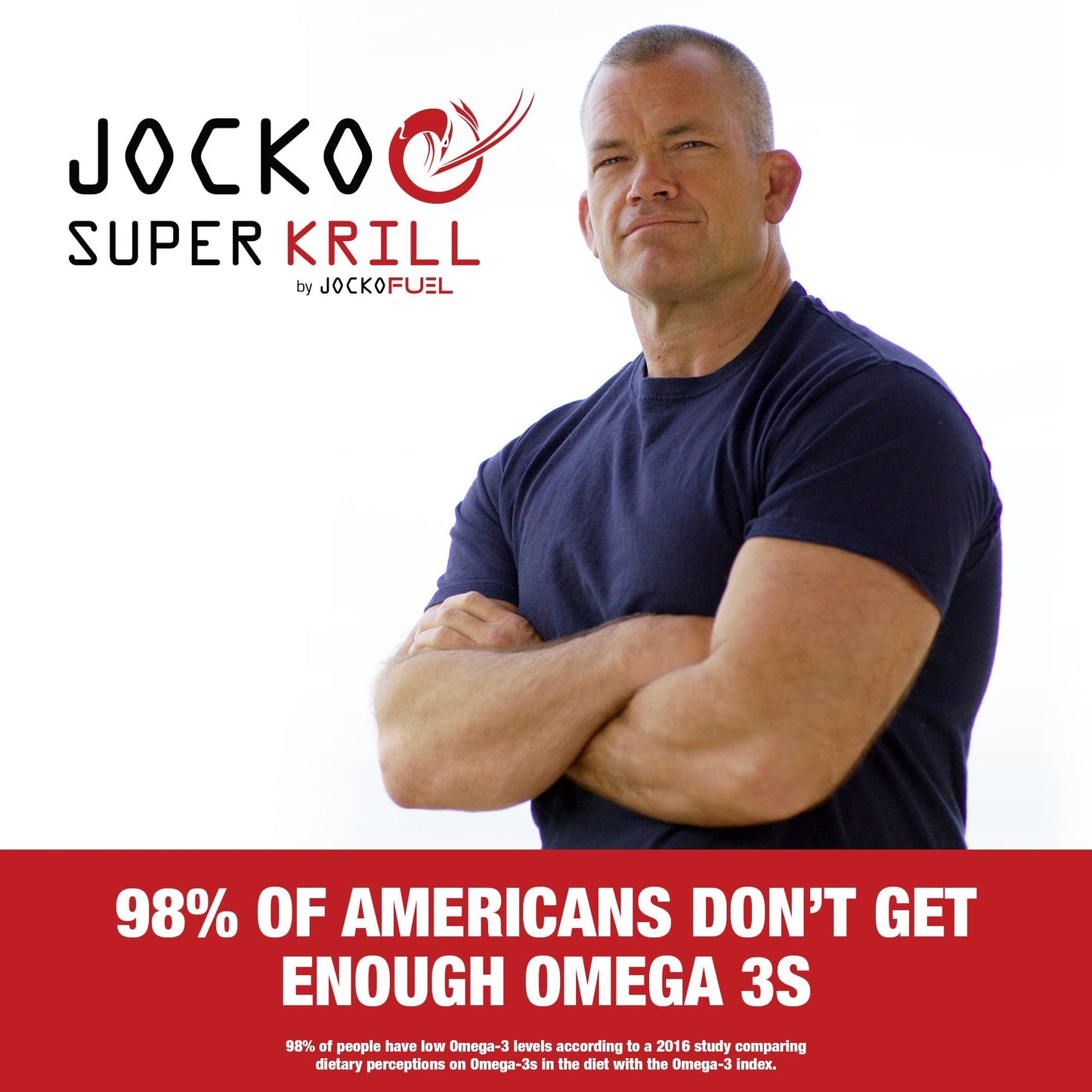 JOCKO
SUPER KRILL
by JOCKOFUEL

98% OF AMERICANS DON'T GET ENOUGH OMEGA 3S

98% of people have low Omega-3 levels according to a 2016 study comparing dietary perceptions on Omega-3s in the diet with the Omega-3 index.